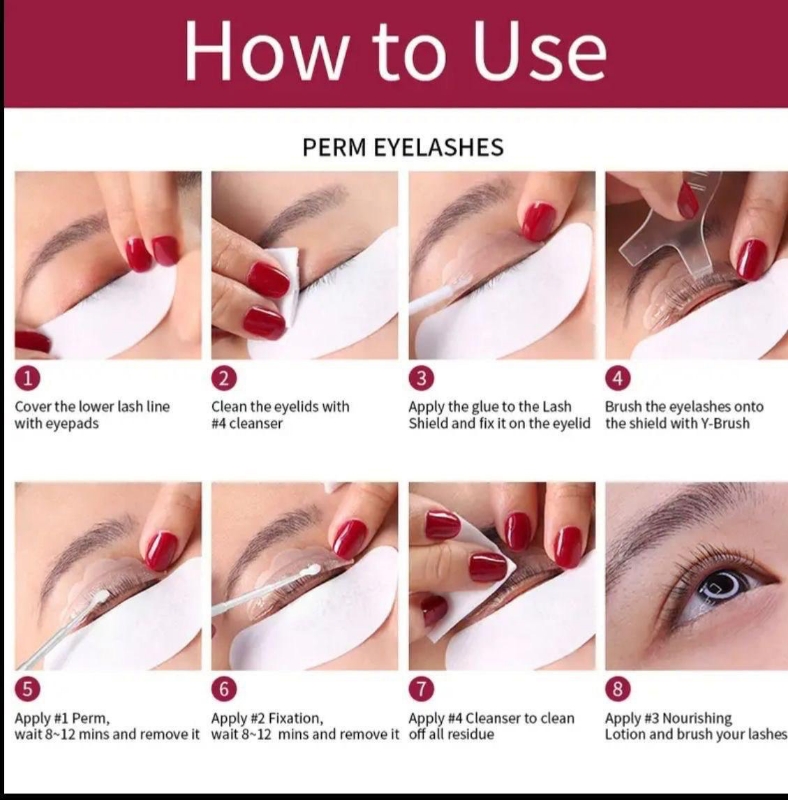 How to Use

PERM EYELASHES

1
Cover the lower lash line with eyepads

2
Clean the eyelids with #4 cleanser

3
Apply the glue to the Lash Shield and fix it on the eyelid

4
Brush the eyelashes onto the shield with Y-Brush

5
Apply #1 Perm, wait 8~12 mins and remove it

6
Apply #2 Fixation, wait 8~12 mins and remove it

7
Apply #4 Cleanser to clean off all residue

8
Apply #3 Nourishing Lotion and brush your lashes